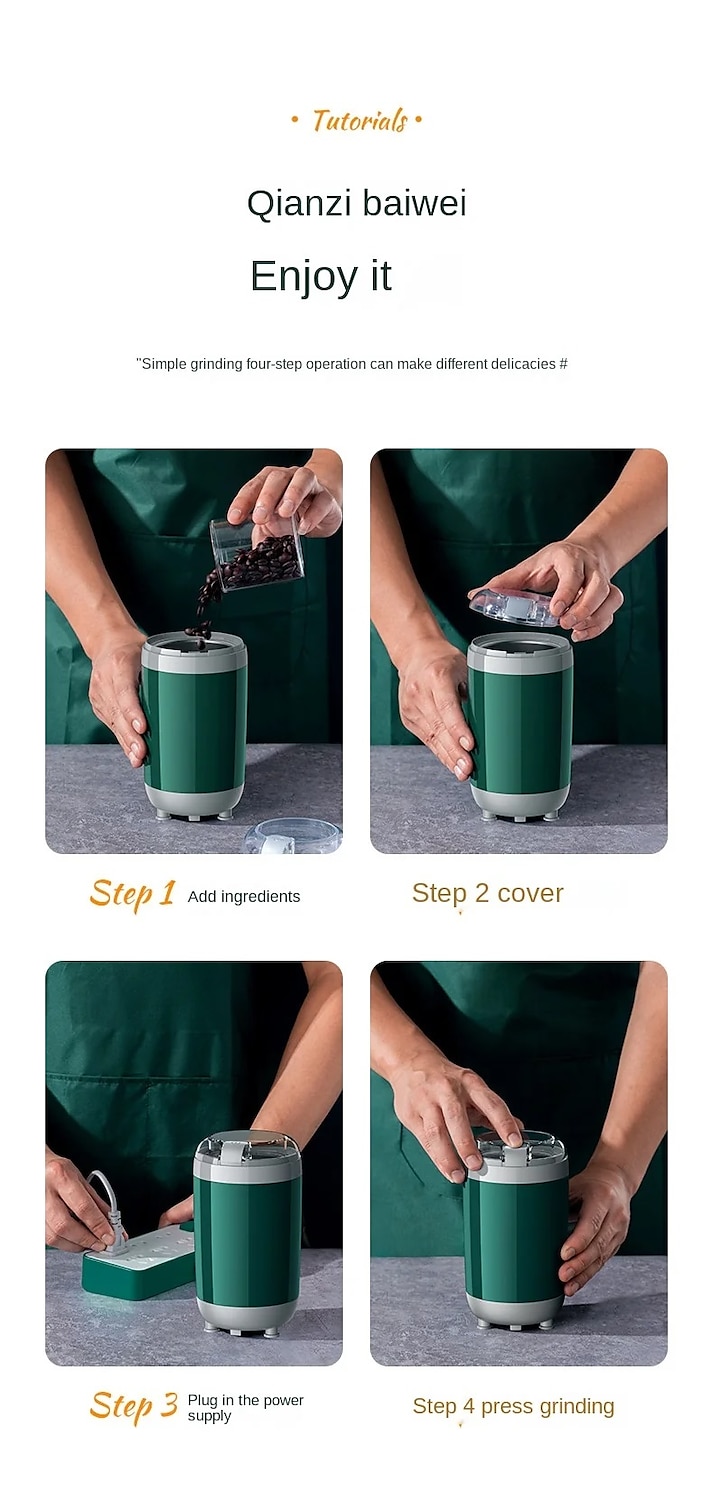 • Tutorials •

Qianzi baiwei

Enjoy it

"Simple grinding four-step operation can make different delicacies #

Step 1 Add ingredients

Step 2 cover

Step 3 Plug in the power supply

Step 4 press grinding