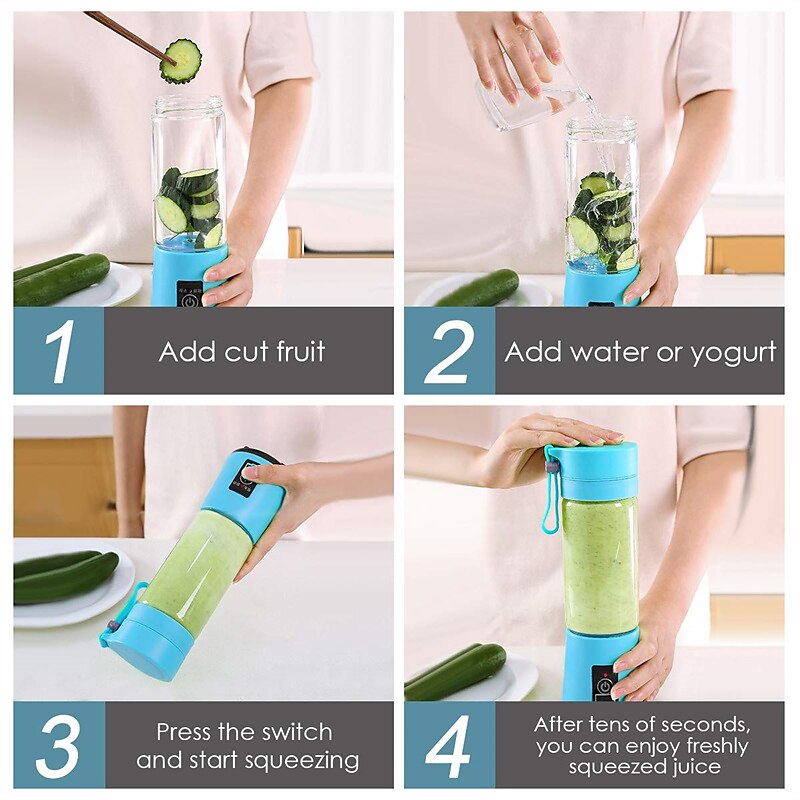 1
Add cut fruit

2
Add water or yogurt

3
Press the switch and start squeezing

4
After tens of seconds, you can enjoy freshly squeezed juice