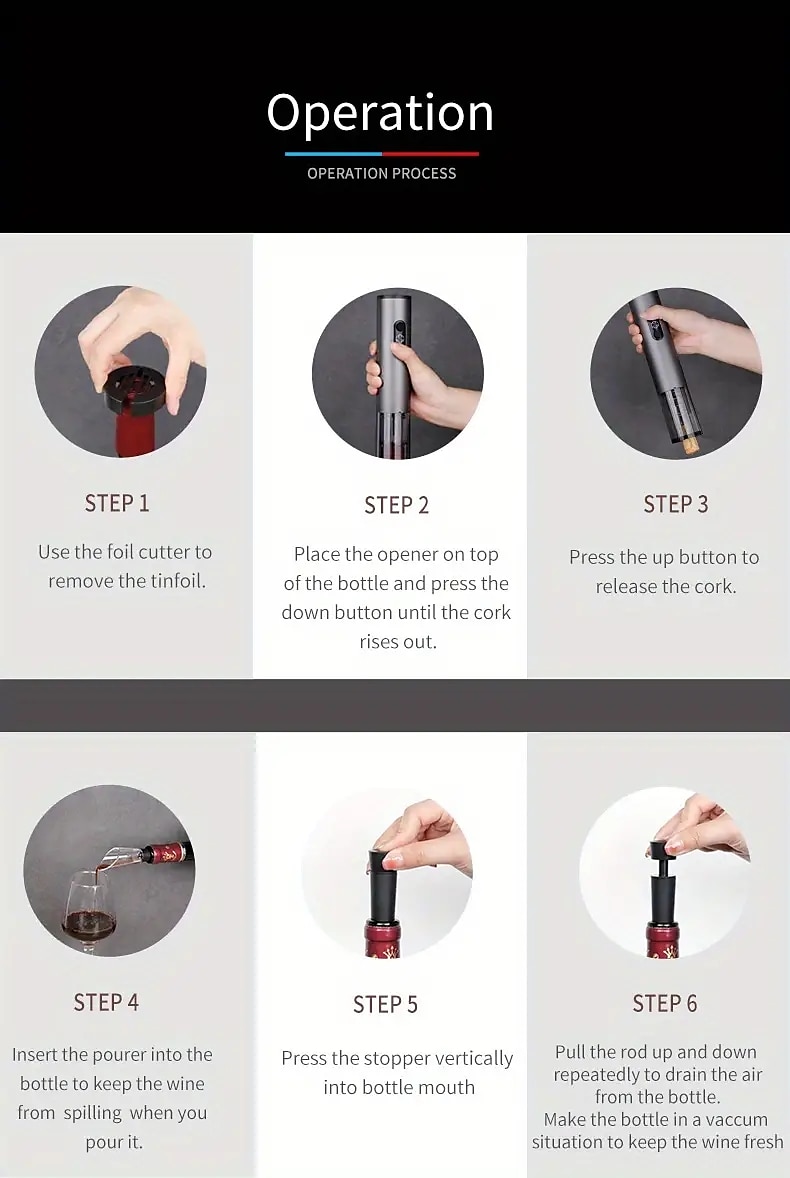 Operation

OPERATION PROCESS

STEP 1

Use the foil cutter to remove the tinfoil.

STEP 2

Place the opener on top of the bottle and press the down button until the cork rises out.

STEP 3

Press the up button to release the cork.

STEP 4

Insert the pourer into the bottle to keep the wine from spilling when you pour it.

STEP 5

Press the stopper vertically into bottle mouth

STEP 6

Pull the rod up and down repeatedly to drain the air from the bottle.
Make the bottle in a vaccum situation to keep the wine fresh